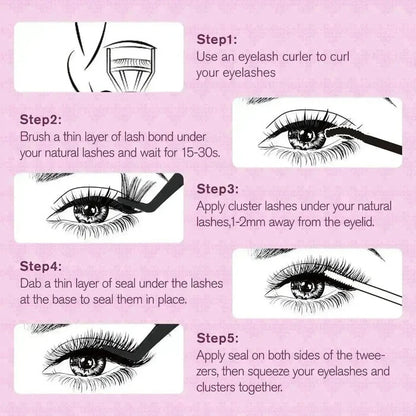 Step1:
Use an eyelash curler to curl your eyelashes

Step2:
Brush a thin layer of lash bond under your natural lashes and wait for 15-30s.

Step3:
Apply cluster lashes under your natural lashes,1-2mm away from the eyelid.

Step4:
Dab a thin layer of seal under the lashes at the base to seal them in place.

Step5:
Apply seal on both sides of the tweezers, then squeeze your eyelashes and clusters together.