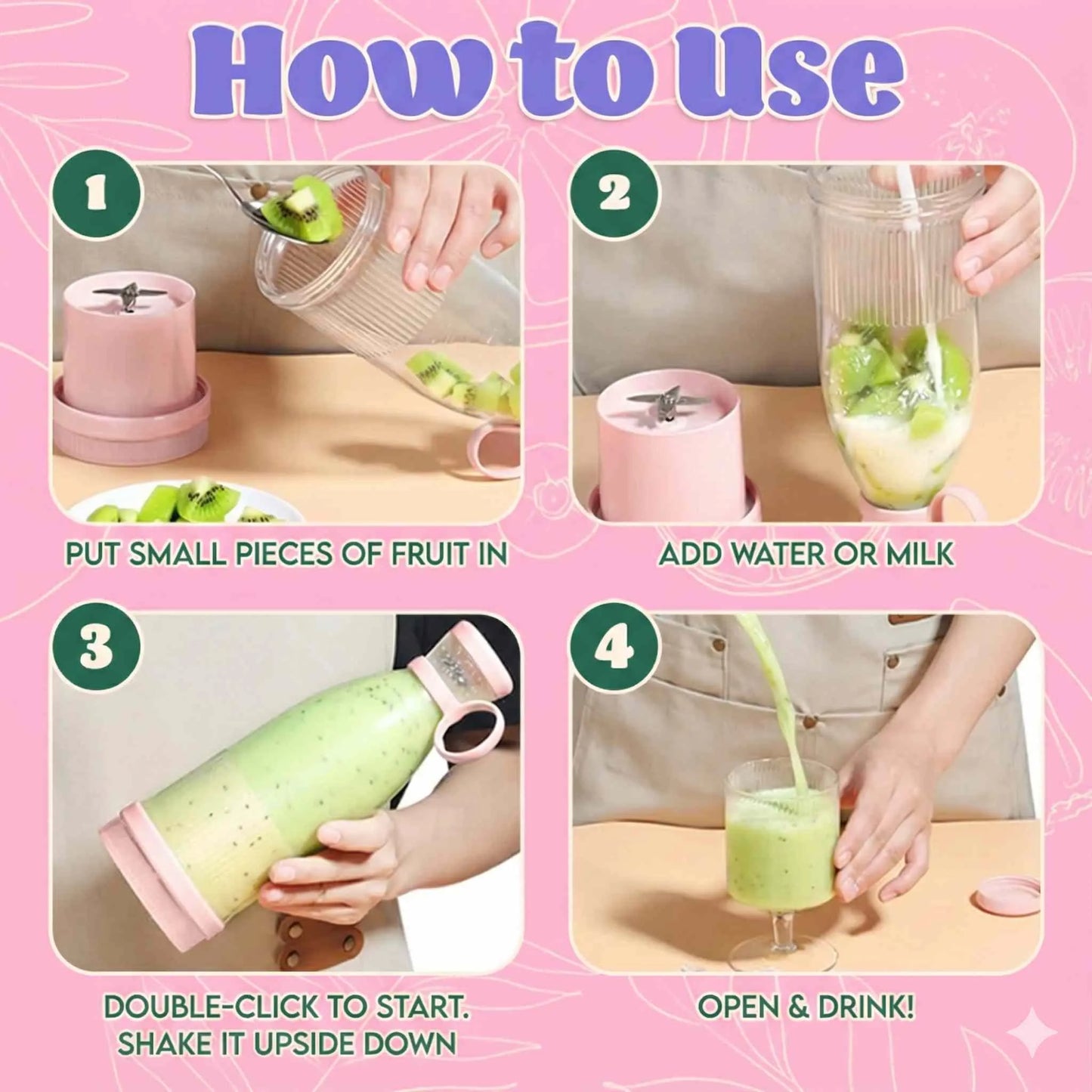 How to Use

1

PUT SMALL PIECES OF FRUIT IN

2

ADD WATER OR MILK

3

DOUBLE-CLICK TO START. SHAKE IT UPSIDE DOWN

4

OPEN & DRINK!